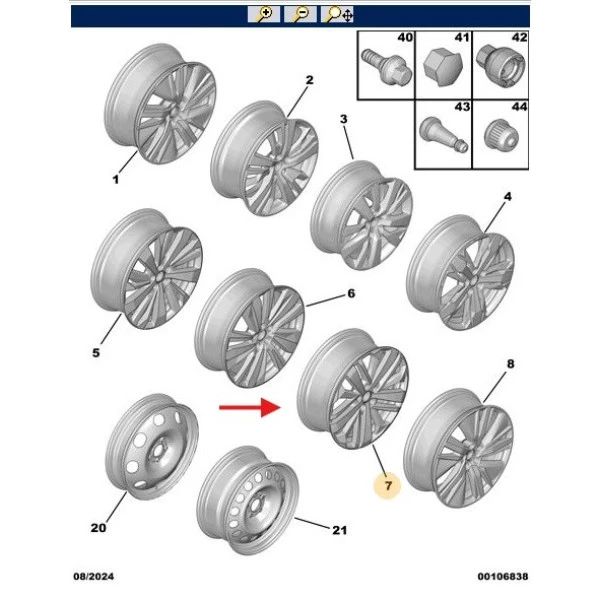 40
41
42
43
44
1
2
3
4
5
6
7
8
20
21
08/2024
00106838