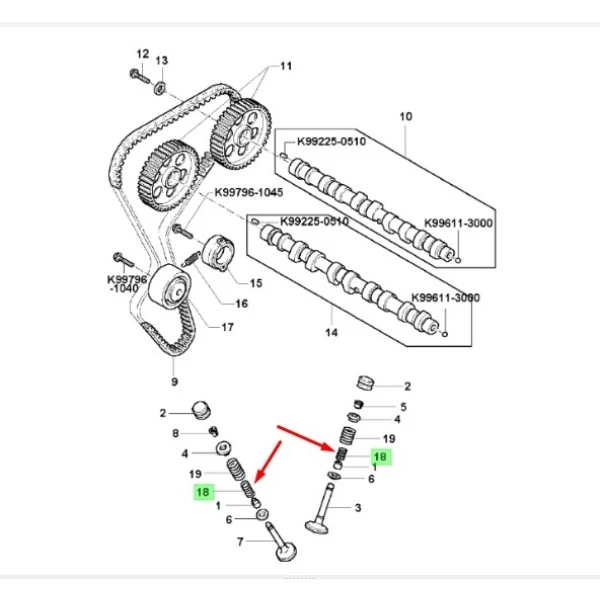 12
13
11
10
K99225-0510
K99796-1045
K99225-0510
K99611-3000
K99796
-1040
15
16
17
K99611-3000
14
9
2
5
4
19
18
1
6
3
2
8
4
19
18
1
6
7