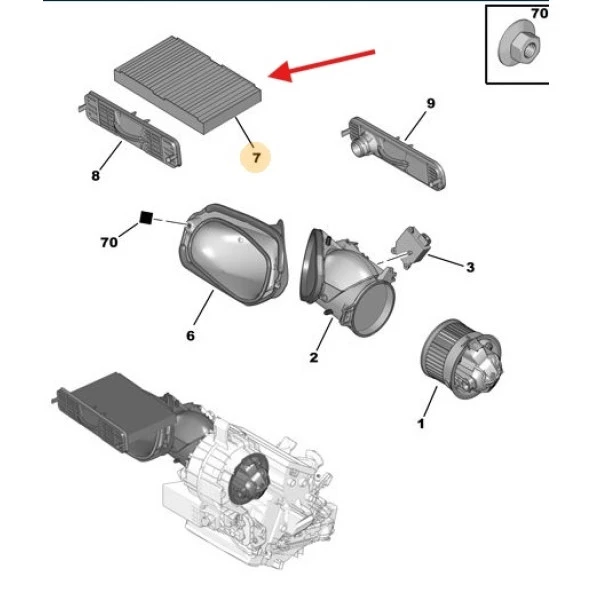 70
9
7
8
70
3
6
2
1