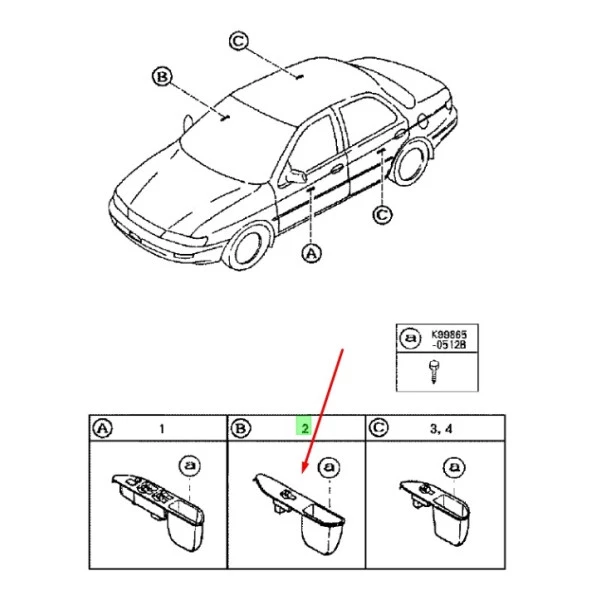 C

B

C

A

a K99865 -0512B

| A 1 | B 2 | C 3, 4 |
|---|---|---|
| a | a | a |