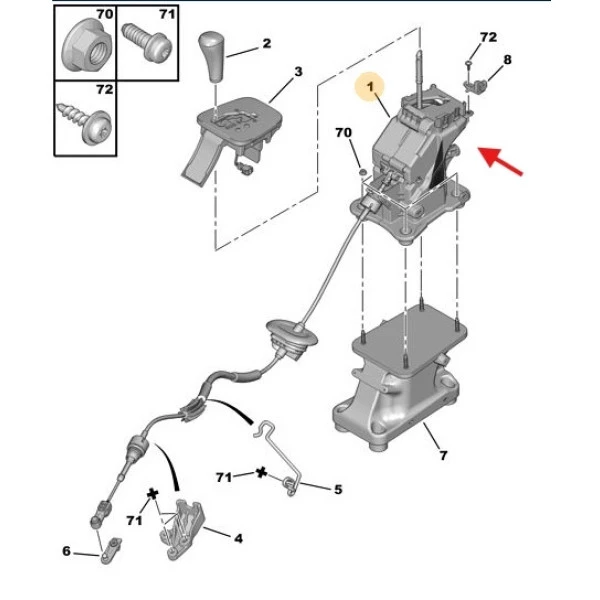 70
71
72
2
3
1
72
8
70
7
71
5
71
4
6